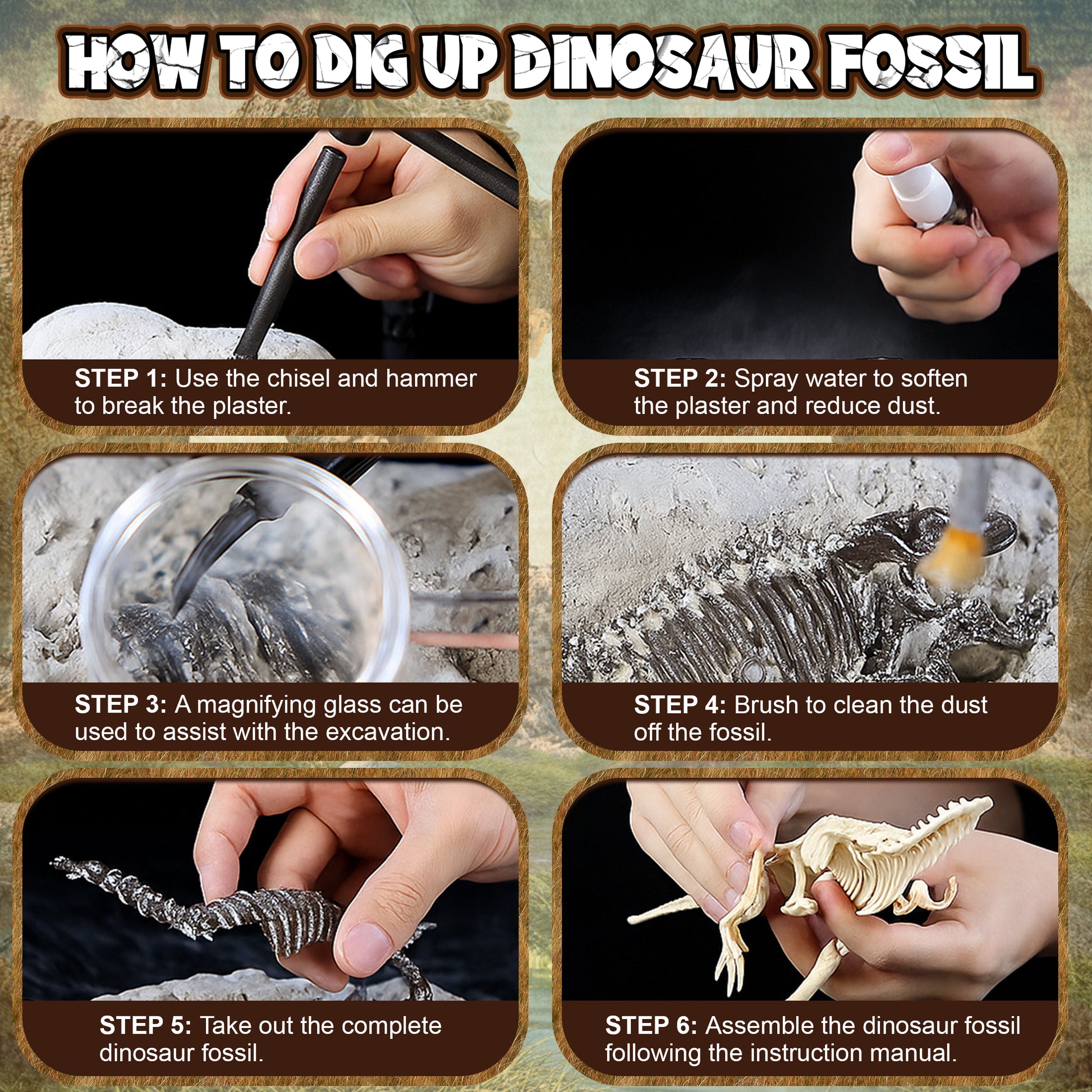 HOW TO DIG UP DINOSAUR FOSSIL

STEP 1: Use the chisel and hammer to break the plaster.

STEP 2: Spray water to soften the plaster and reduce dust.

STEP 3: A magnifying glass can be used to assist with the excavation.

STEP 4: Brush to clean the dust off the fossil.

STEP 5: Take out the complete dinosaur fossil.

STEP 6: Assemble the dinosaur fossil following the instruction manual.